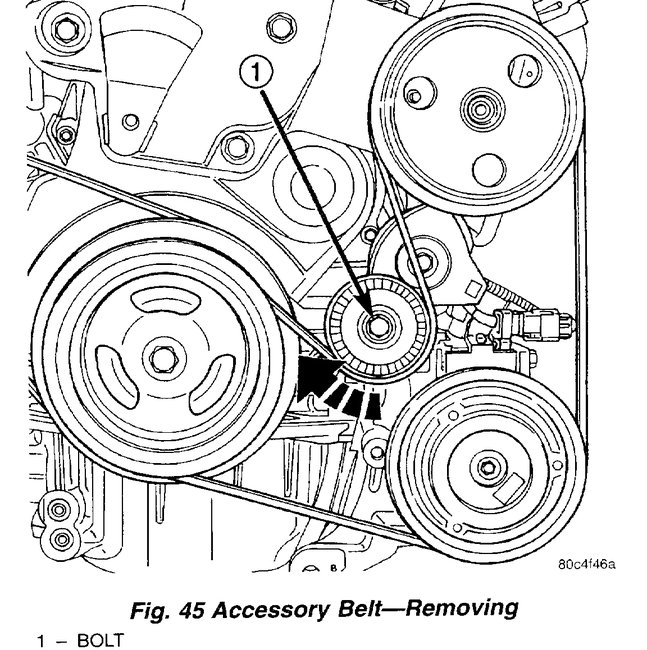 1

80c4f46a

Fig. 45 Accessory Belt—Removing

1 – BOLT