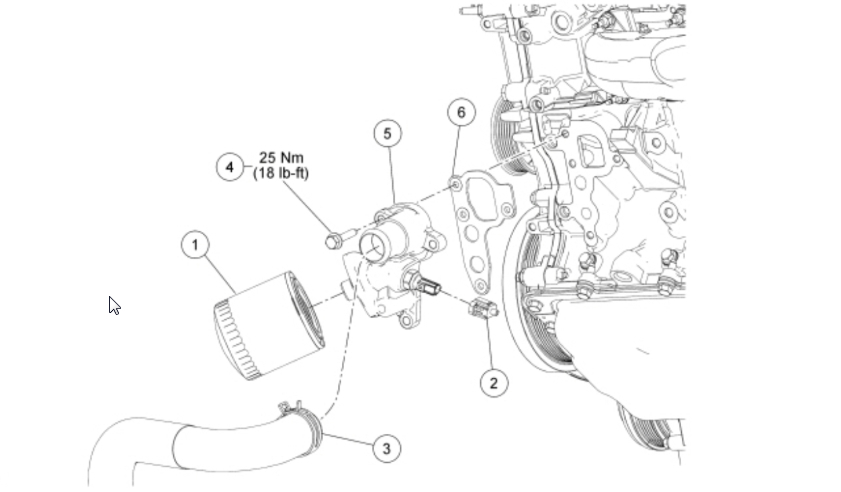 6
5
4 25 Nm (18 lb-ft)
1
2
3