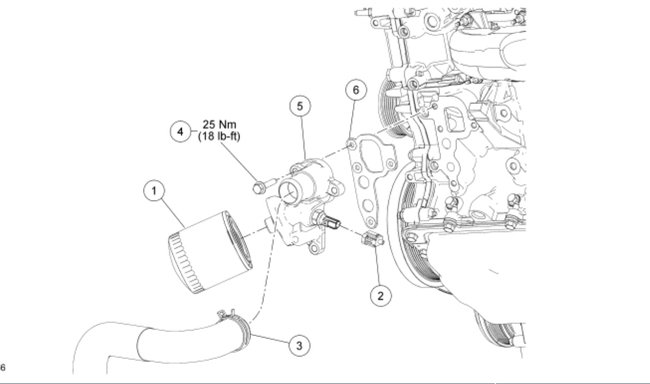 6
5
4
25 Nm
(18 lb-ft)
1
2
3
6