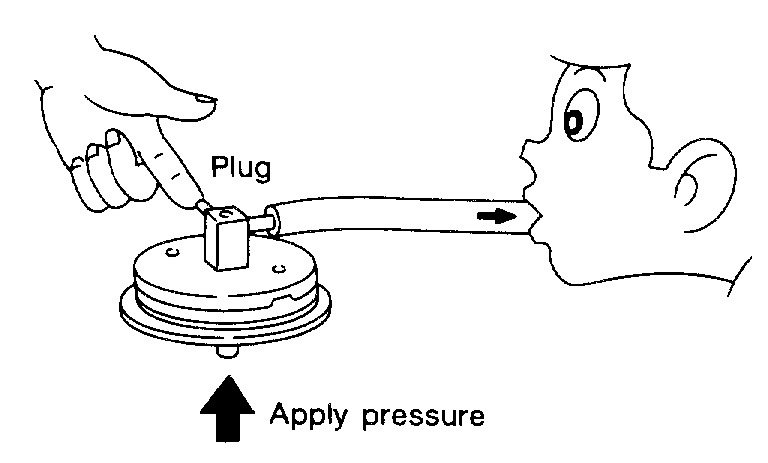 Plug

Apply pressure