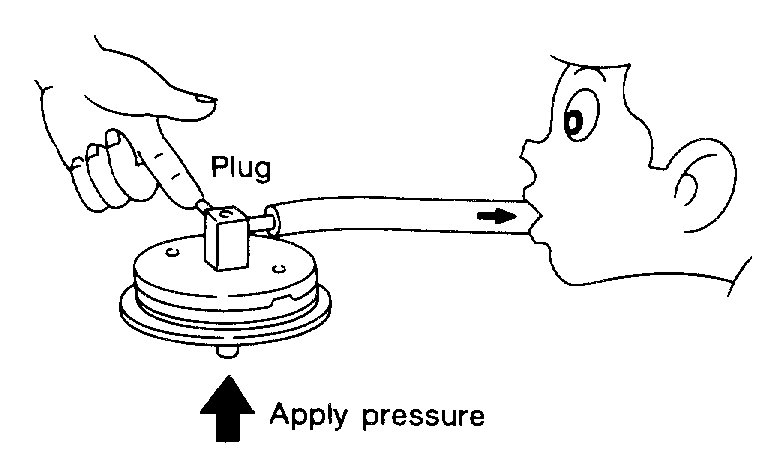 Plug

Apply pressure