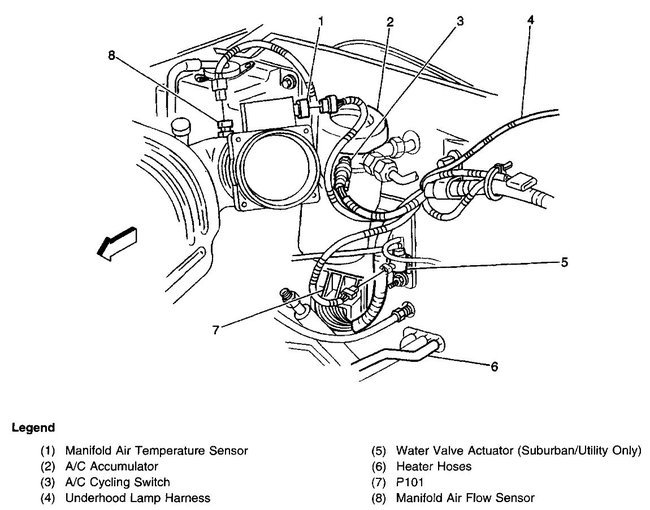 1
2
3
4
8
5
7
6

Legend

(1) Manifold Air Temperature Sensor
(2) A/C Accumulator
(3) A/C Cycling Switch
(4) Underhood Lamp Harness

(5) Water Valve Actuator (Suburban/Utility Only)
(6) Heater Hoses
(7) P101
(8) Manifold Air Flow Sensor