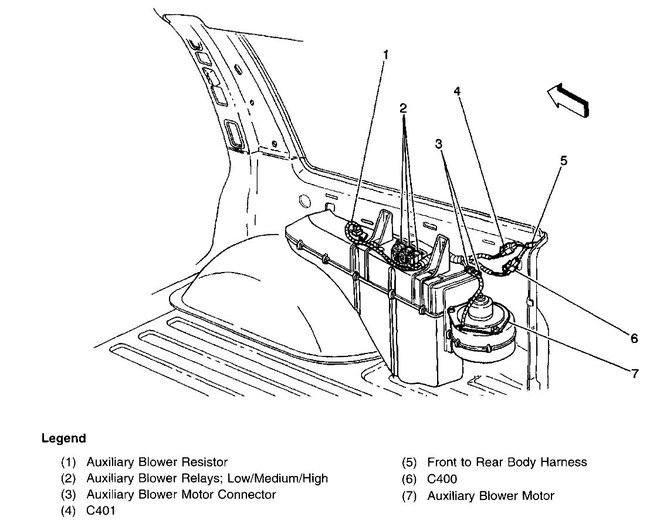 1
2
4
3
5
6
7

Legend

(1) Auxiliary Blower Resistor
(2) Auxiliary Blower Relays; Low/Medium/High
(3) Auxiliary Blower Motor Connector
(4) C401

(5) Front to Rear Body Harness
(6) C400
(7) Auxiliary Blower Motor