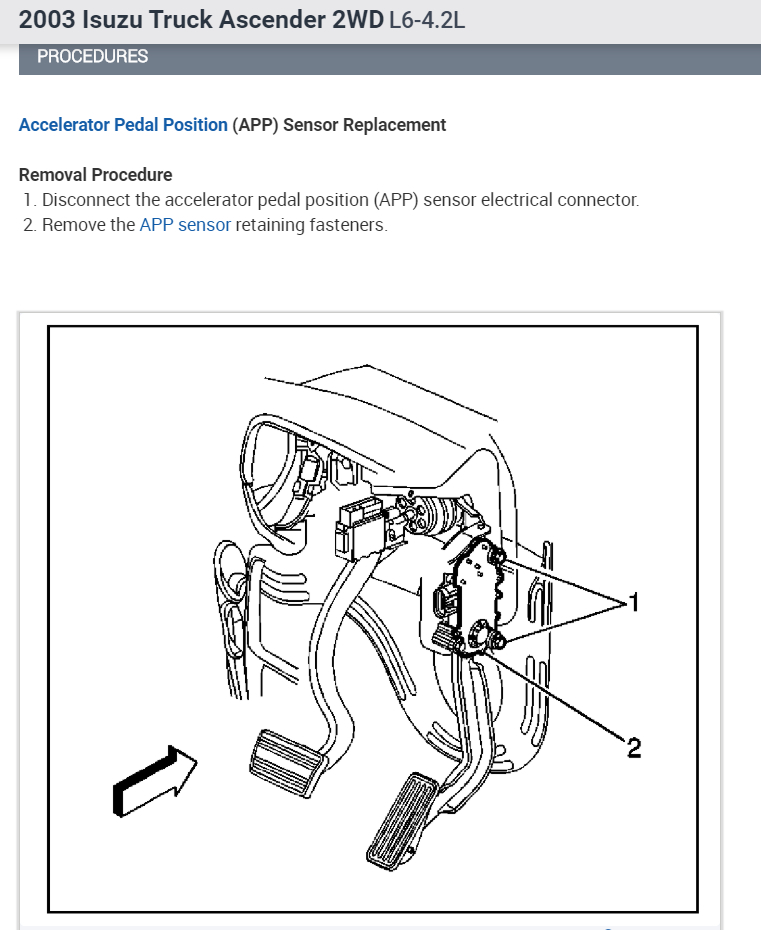 2003 Isuzu Truck Ascender 2WD L6-4.2L

PROCEDURES

Accelerator Pedal Position (APP) Sensor Replacement

Removal Procedure
1. Disconnect the accelerator pedal position (APP) sensor electrical connector.
2. Remove the APP sensor retaining fasteners.

1

2