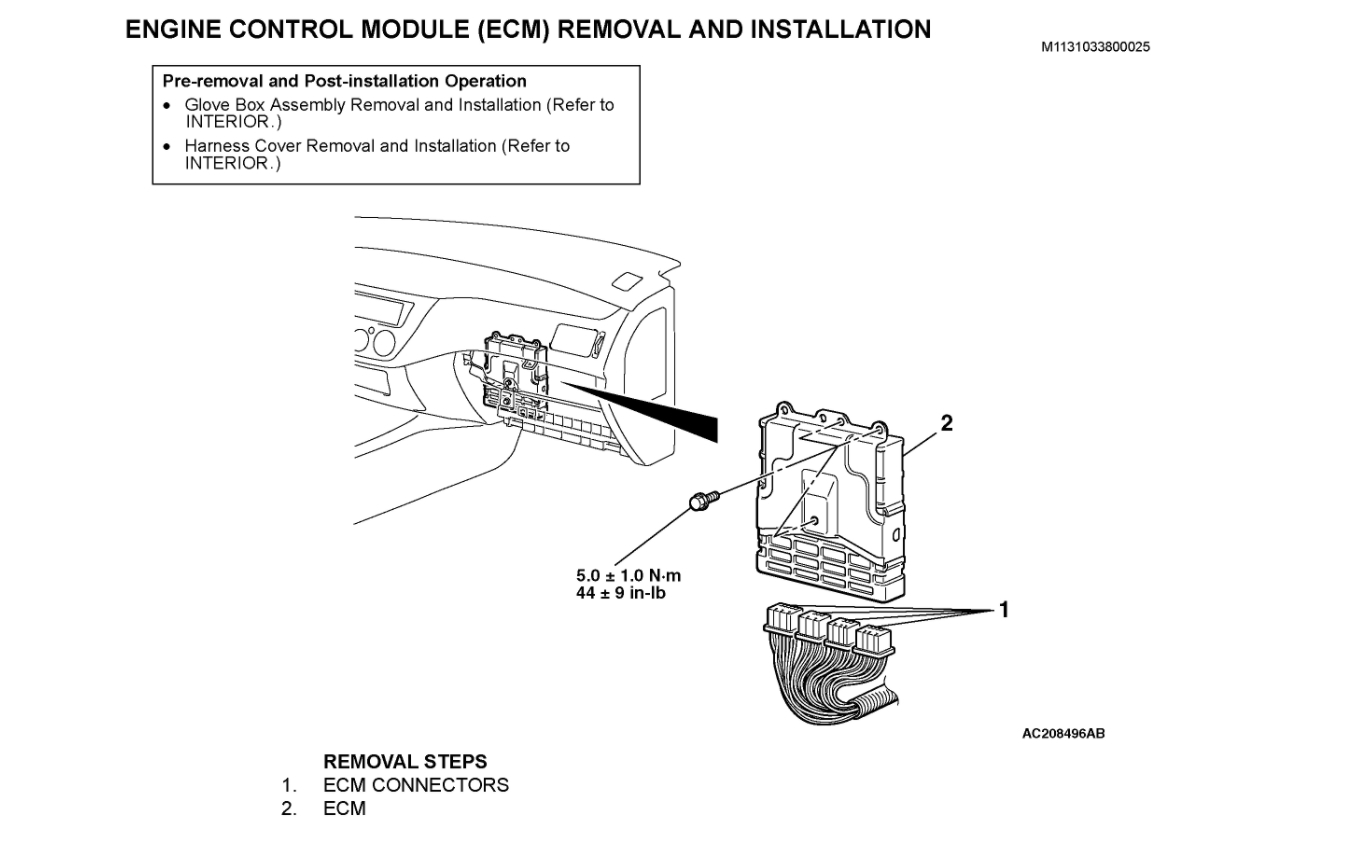 ENGINE CONTROL MODULE (ECM) REMOVAL AND INSTALLATION

M1131033800025

Pre-removal and Post-installation Operation
• Glove Box Assembly Removal and Installation (Refer to INTERIOR.)
• Harness Cover Removal and Installation (Refer to INTERIOR.)

2

5.0 ± 1.0 N·m
44 ± 9 in-lb

1

AC208496AB

REMOVAL STEPS
1. ECM CONNECTORS
2. ECM