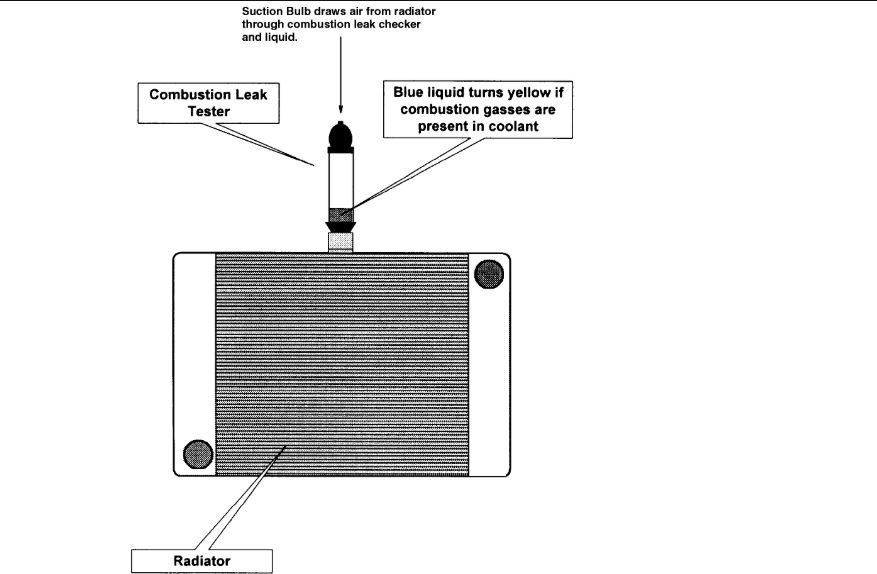 Suction Bulb draws air from radiator through combustion leak checker and liquid.

Combustion Leak Tester

Blue liquid turns yellow if combustion gasses are present in coolant

Radiator