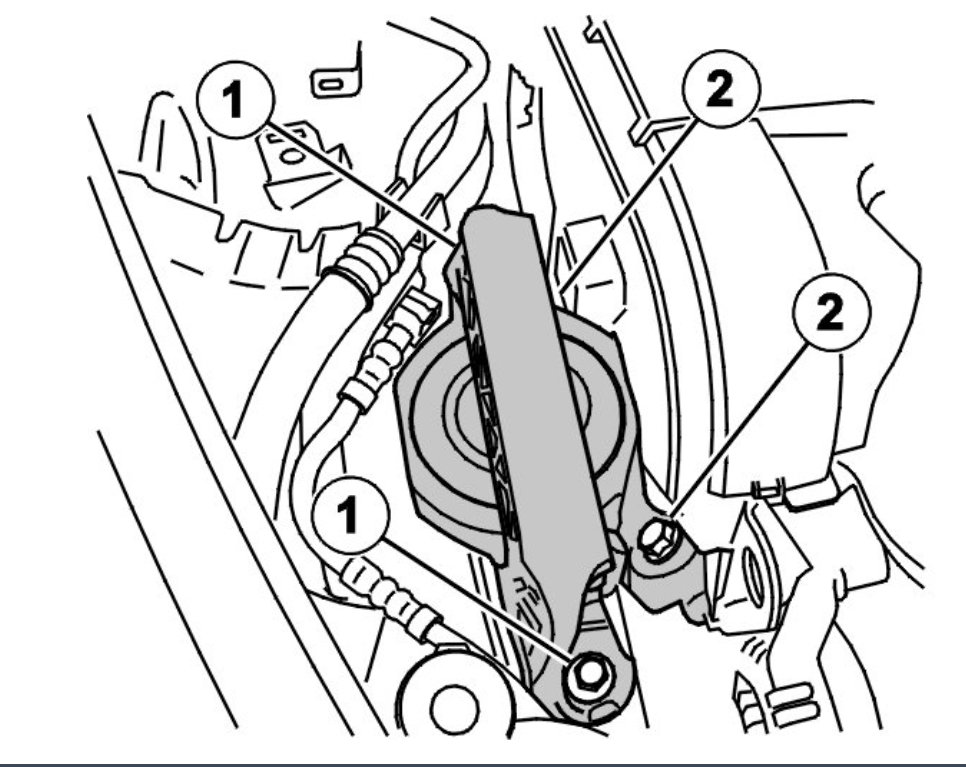 1
2
2
1