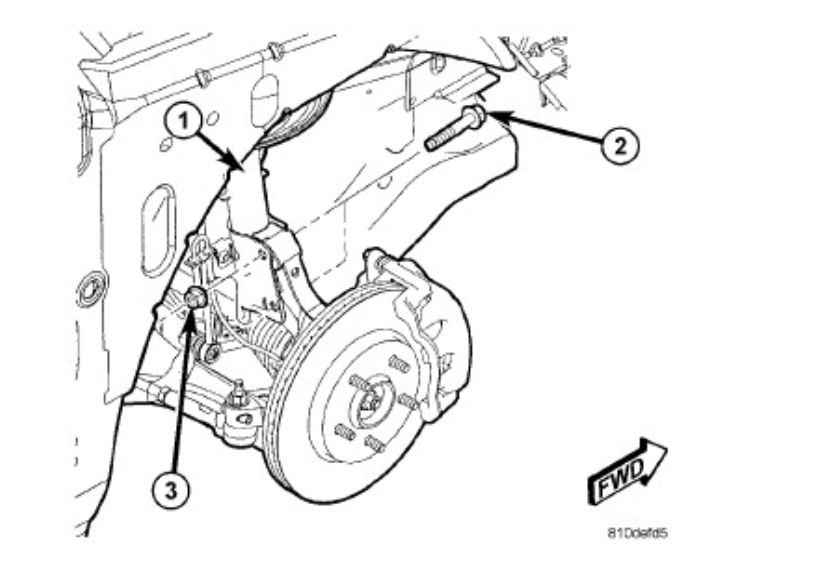 1
2
3
FWD
810defd5