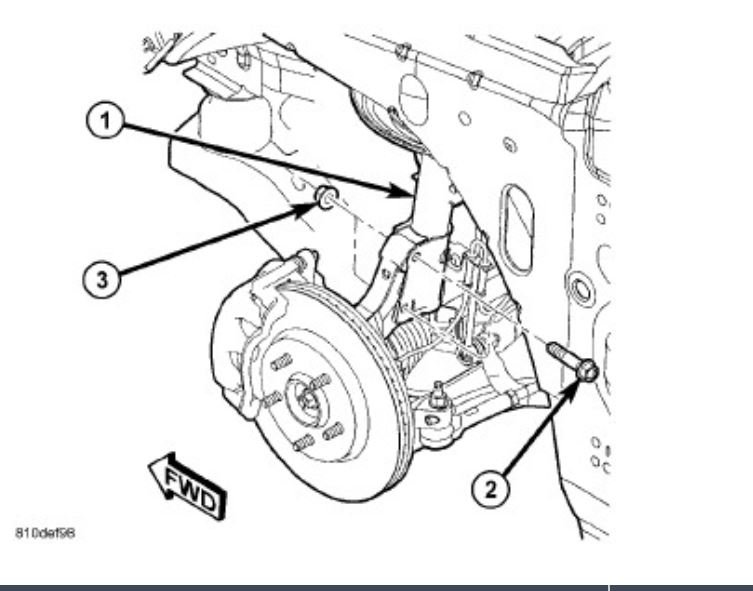 1

3

2

FWD

810def98