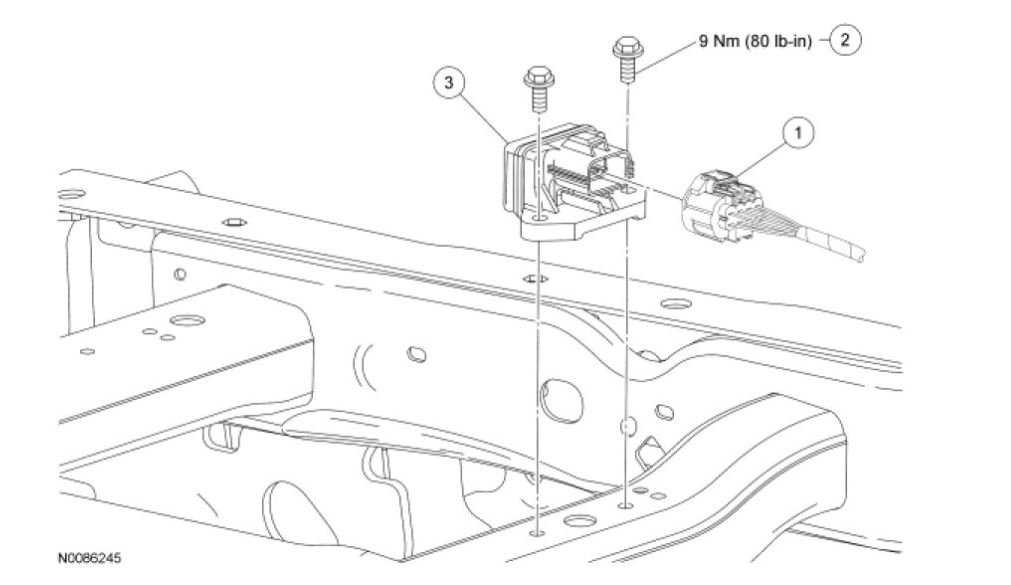 9 Nm (80 lb-in) 2

3

1

N0086245