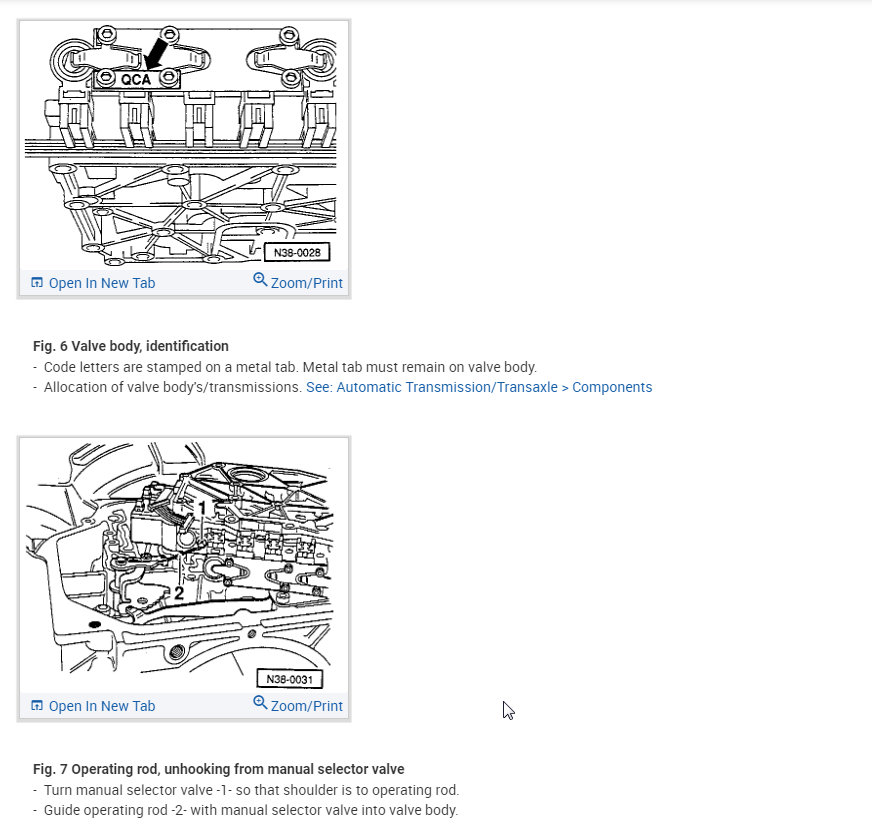 QCA

N38-0028

Open In New Tab
Zoom/Print

Fig. 6 Valve body, identification
- Code letters are stamped on a metal tab. Metal tab must remain on valve body.
- Allocation of valve body's/transmissions. See: Automatic Transmission/Transaxle > Components

1

2

N38-0031

Open In New Tab
Zoom/Print

Fig. 7 Operating rod, unhooking from manual selector valve
- Turn manual selector valve -1- so that shoulder is to operating rod.
- Guide operating rod -2- with manual selector valve into valve body.