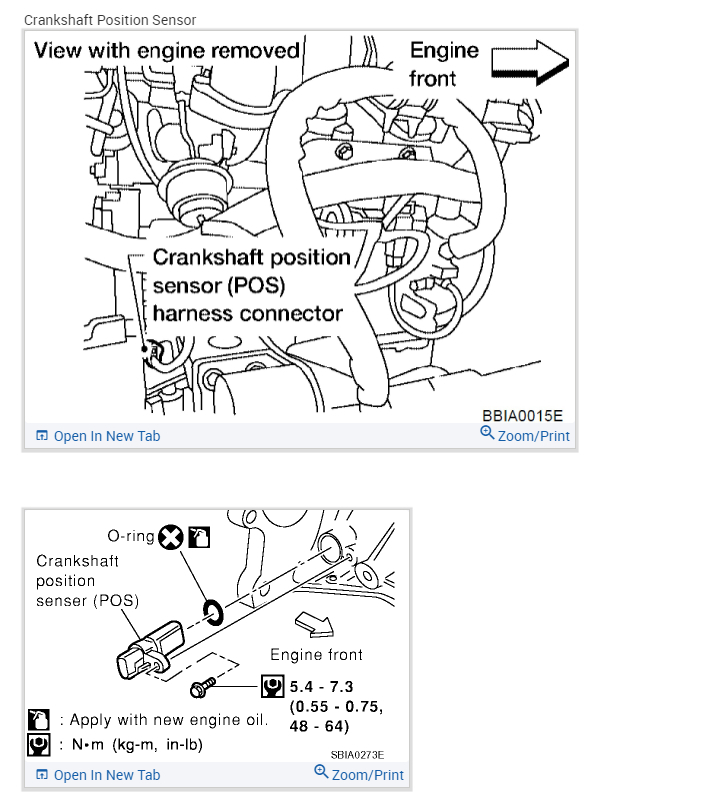 Crankshaft Position Sensor

View with engine removed

Engine front

Crankshaft position sensor (POS) harness connector

BBIA0015E

Open In New Tab

Zoom/Print

O-ring

Crankshaft position senser (POS)

Engine front

5.4 - 7.3 (0.55 - 0.75, 48 - 64)

: Apply with new engine oil.

: N•m (kg-m, in-lb)

SBIA0273E

Open In New Tab

Zoom/Print