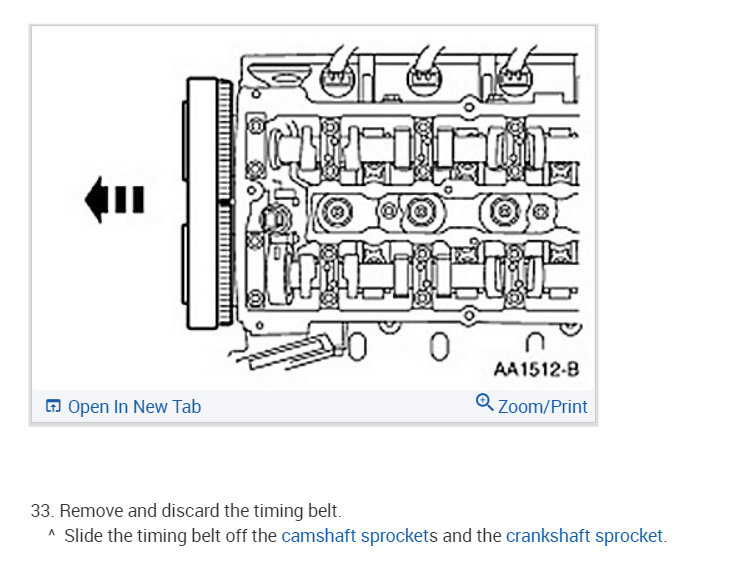 AA1512-B

Open In New Tab

Zoom/Print

33. Remove and discard the timing belt.

^ Slide the timing belt off the camshaft sprockets and the crankshaft sprocket.