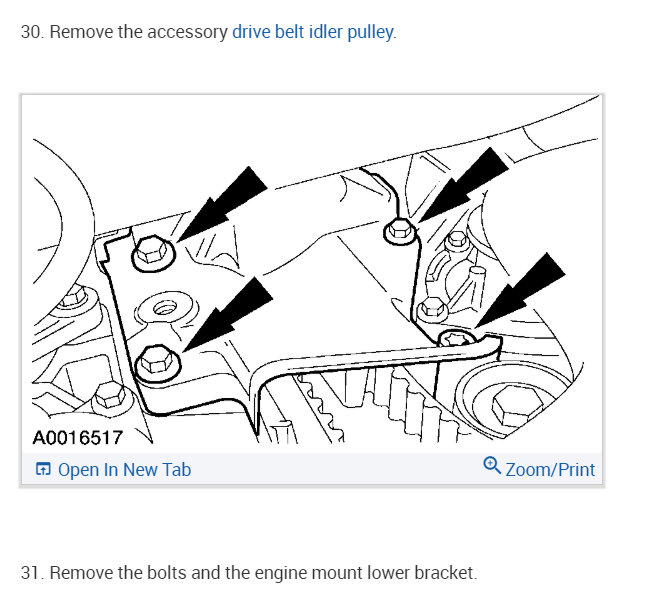 30. Remove the accessory drive belt idler pulley.

A0016517

Open In New Tab

Zoom/Print

31. Remove the bolts and the engine mount lower bracket.