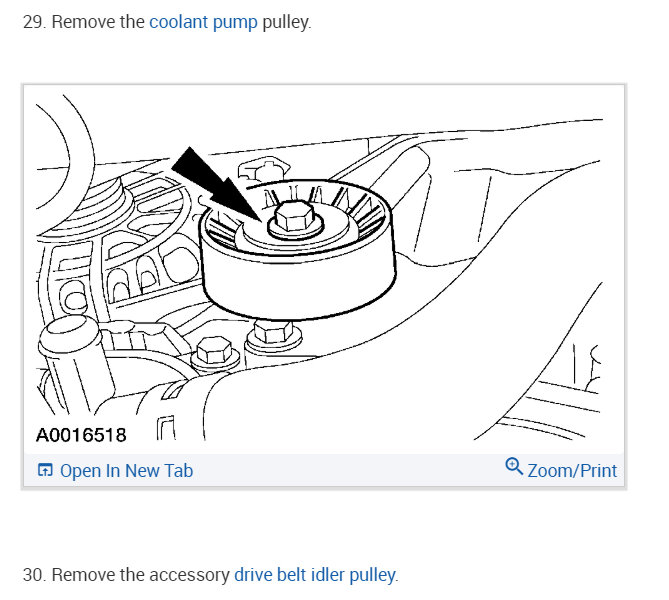 29. Remove the coolant pump pulley.

A0016518

Open In New Tab

Zoom/Print

30. Remove the accessory drive belt idler pulley.