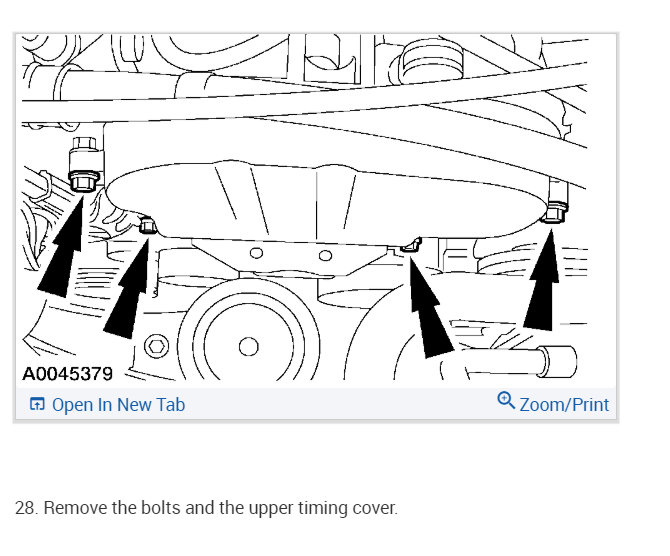 A0045379

Open In New Tab

Zoom/Print

28. Remove the bolts and the upper timing cover.