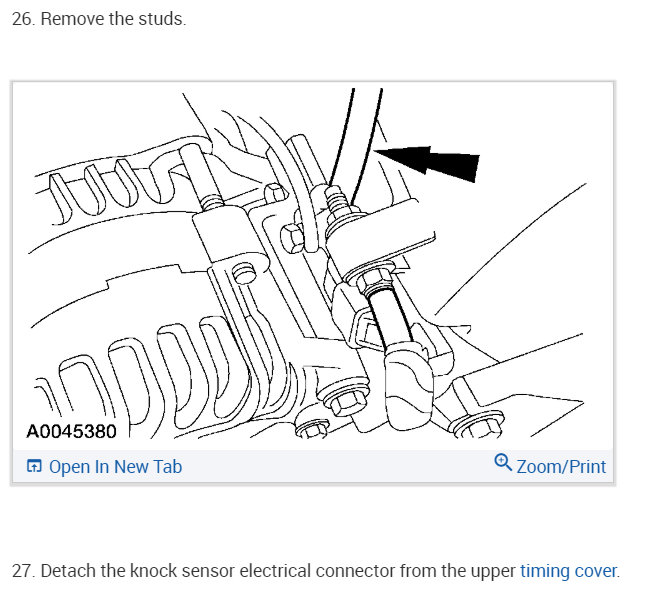 26. Remove the studs.

A0045380

Open In New Tab

Zoom/Print

27. Detach the knock sensor electrical connector from the upper timing cover.