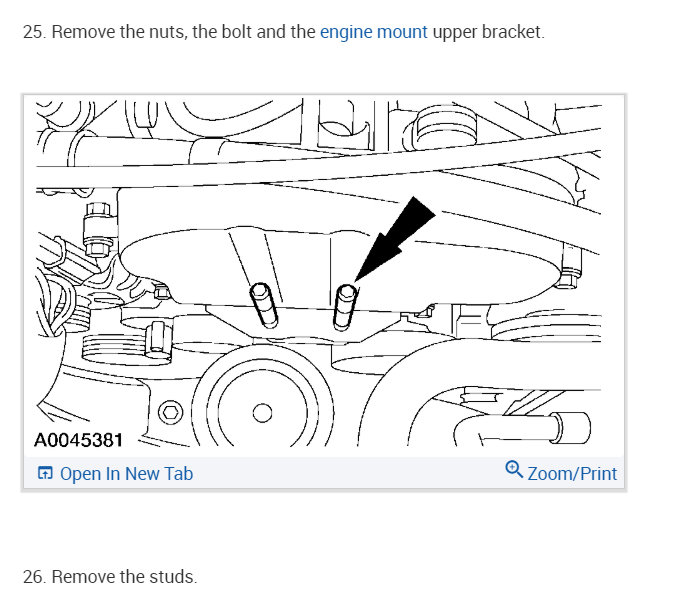 25. Remove the nuts, the bolt and the engine mount upper bracket.

A0045381

Open In New Tab

Zoom/Print

26. Remove the studs.