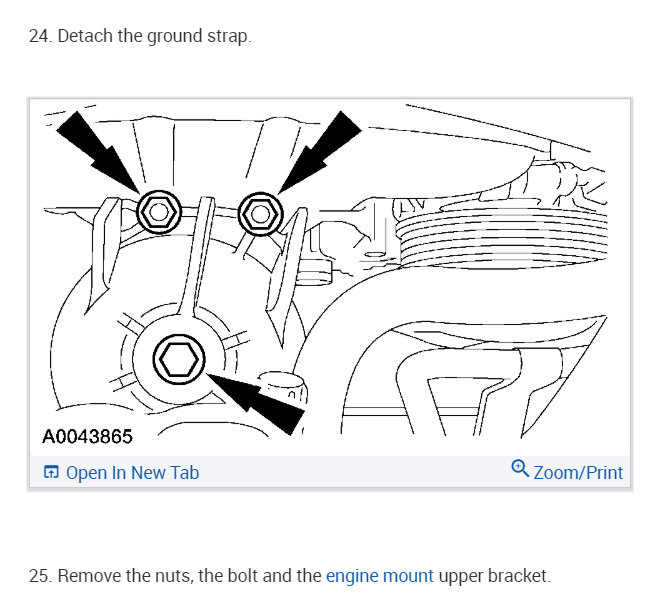 24. Detach the ground strap.

A0043865

Open In New Tab

Zoom/Print

25. Remove the nuts, the bolt and the engine mount upper bracket.