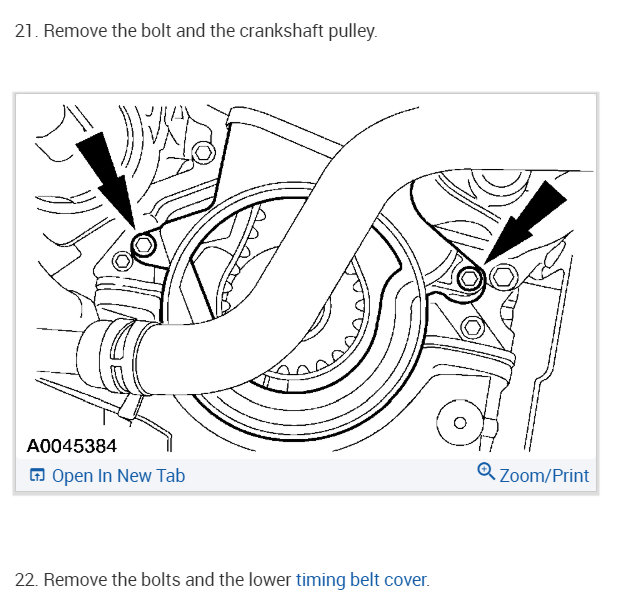 21. Remove the bolt and the crankshaft pulley.

A0045384

Open In New Tab

Zoom/Print

22. Remove the bolts and the lower timing belt cover.