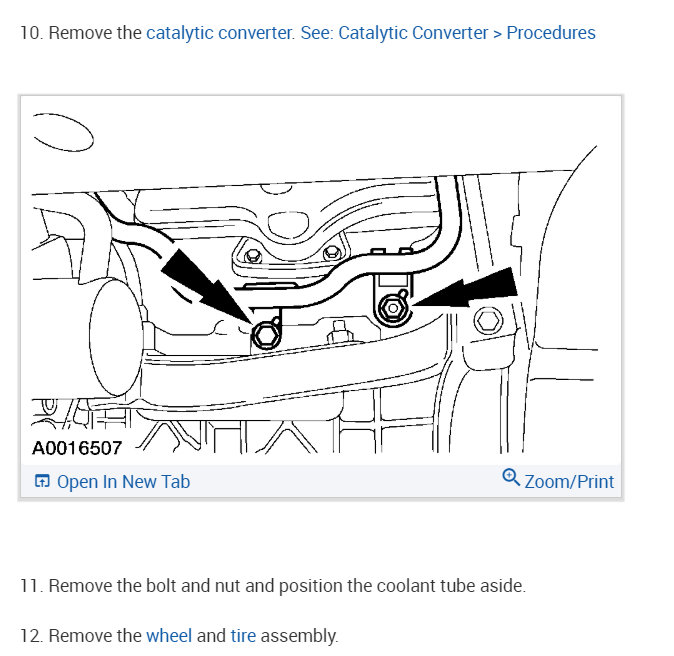 10. Remove the catalytic converter. See: Catalytic Converter > Procedures

A0016507

Open In New Tab

Zoom/Print

11. Remove the bolt and nut and position the coolant tube aside.

12. Remove the wheel and tire assembly.