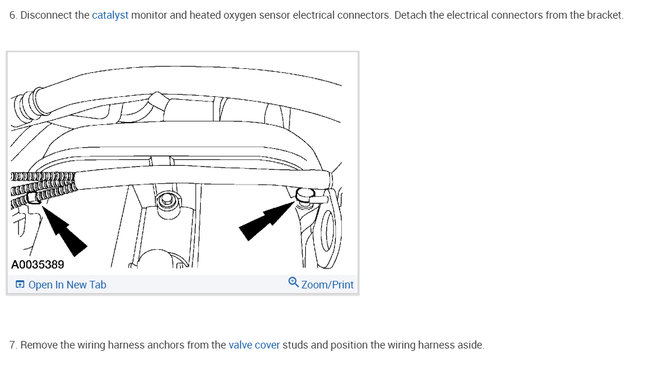 6. Disconnect the catalyst monitor and heated oxygen sensor electrical connectors. Detach the electrical connectors from the bracket.

A0035389

Open In New Tab

Zoom/Print

7. Remove the wiring harness anchors from the valve cover studs and position the wiring harness aside.