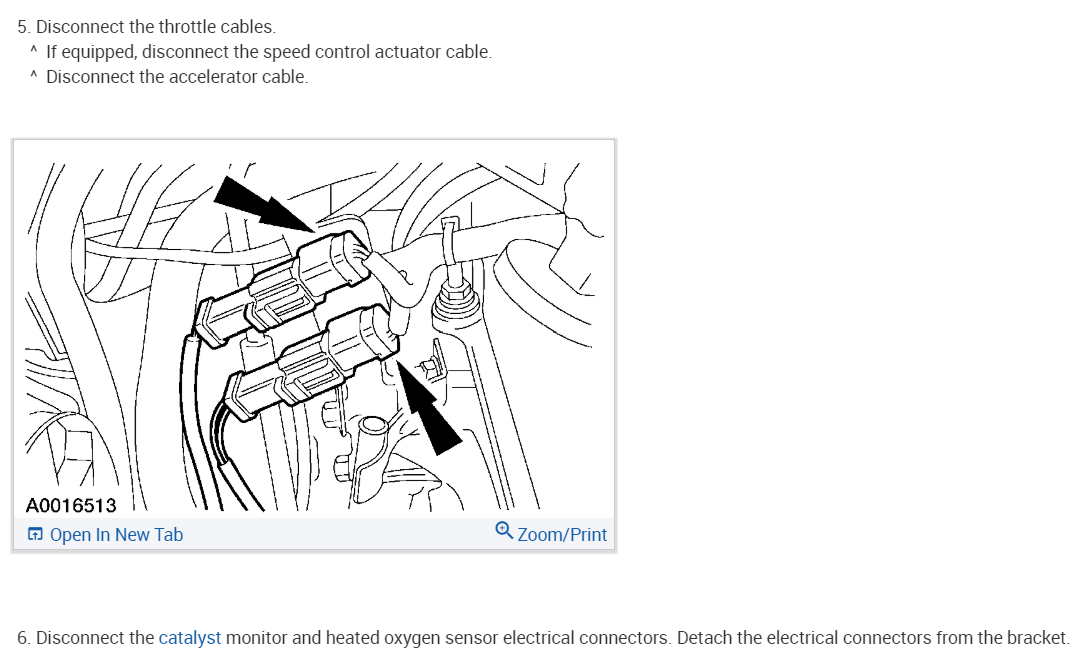 5. Disconnect the throttle cables.
^ If equipped, disconnect the speed control actuator cable.
^ Disconnect the accelerator cable.

A0016513

Open In New Tab

Zoom/Print

6. Disconnect the catalyst monitor and heated oxygen sensor electrical connectors. Detach the electrical connectors from the bracket.