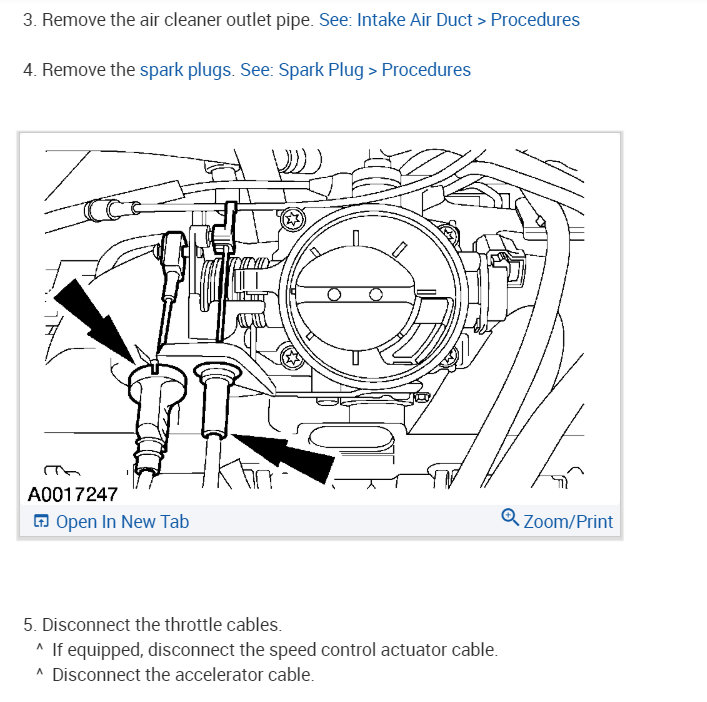 3. Remove the air cleaner outlet pipe. See: Intake Air Duct > Procedures

4. Remove the spark plugs. See: Spark Plug > Procedures

A0017247

Open In New Tab

Zoom/Print

5. Disconnect the throttle cables.

^ If equipped, disconnect the speed control actuator cable.

^ Disconnect the accelerator cable.