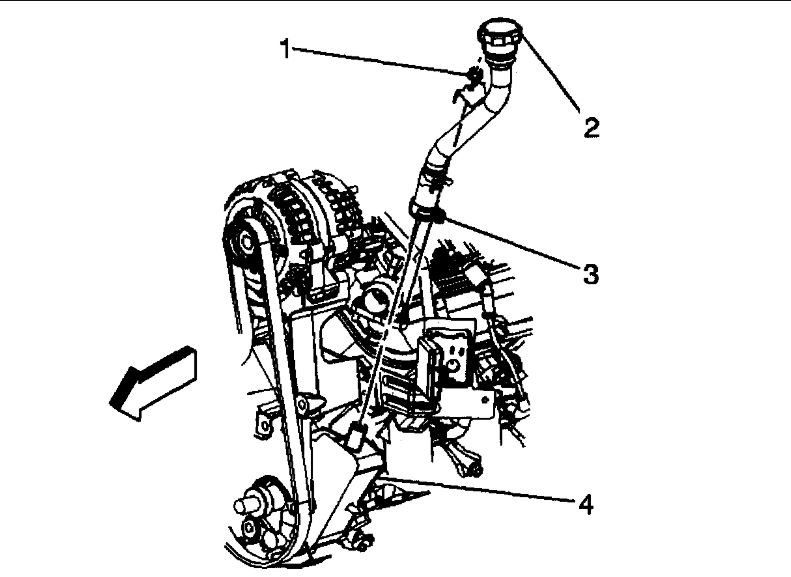 1
2
3
4