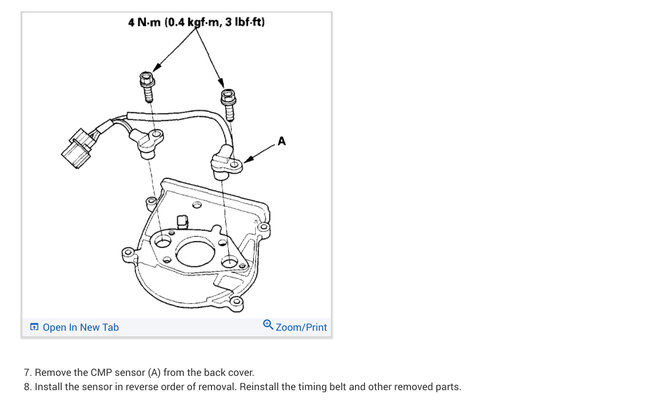 4 N·m (0.4 kgf·m, 3 lbf·ft)

A

Open In New Tab

Zoom/Print

7. Remove the CMP sensor (A) from the back cover.
8. Install the sensor in reverse order of removal. Reinstall the timing belt and other removed parts.