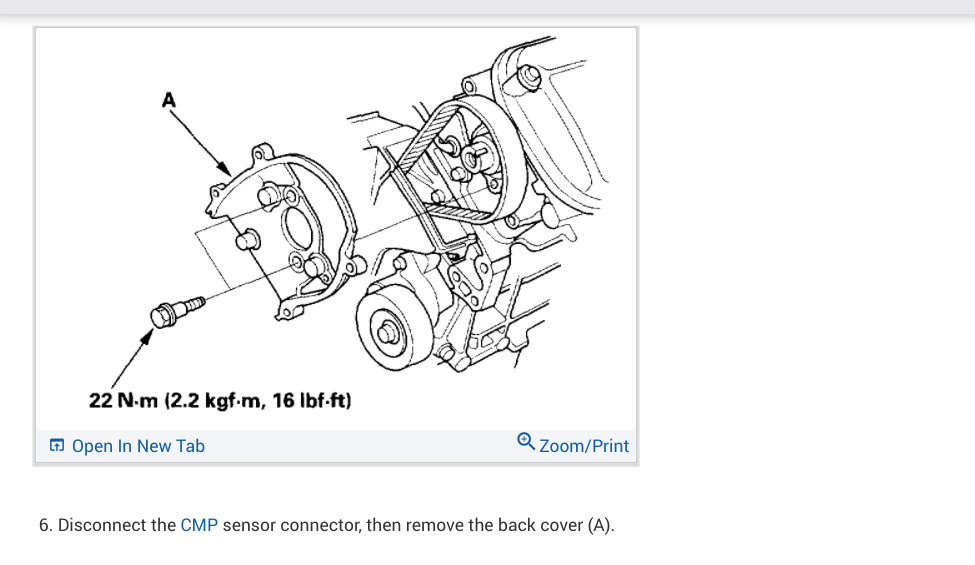 A

22 N·m (2.2 kgf·m, 16 lbf·ft)

Open In New Tab

Zoom/Print

6. Disconnect the CMP sensor connector, then remove the back cover (A).