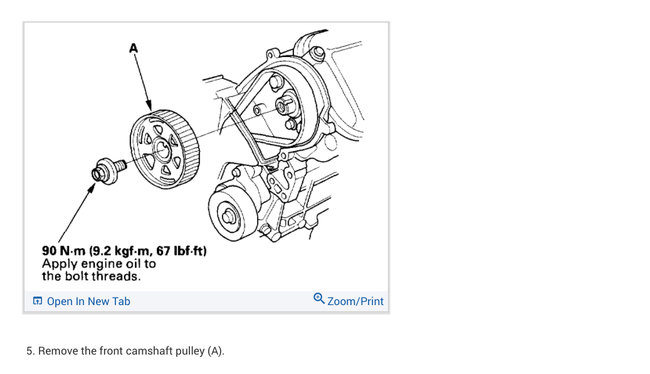 A

90 N·m (9.2 kgf·m, 67 lbf·ft)
Apply engine oil to the bolt threads.

Open In New Tab

Zoom/Print

5. Remove the front camshaft pulley (A).