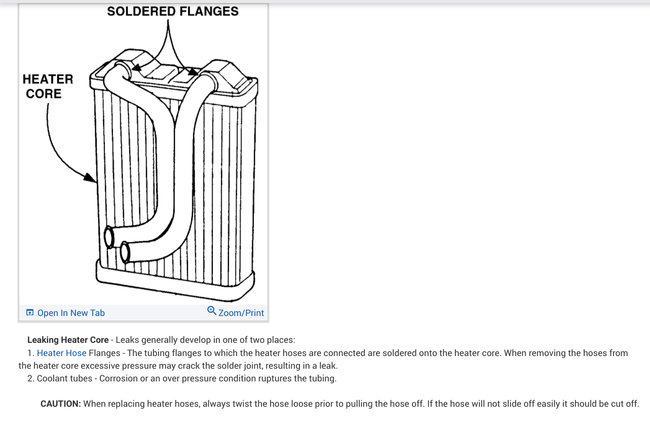 SOLDERED FLANGES

HEATER CORE

Open In New Tab

Zoom/Print

Leaking Heater Core - Leaks generally develop in one of two places:

1. Heater Hose Flanges - The tubing flanges to which the heater hoses are connected are soldered onto the heater core. When removing the hoses from the heater core excessive pressure may crack the solder joint, resulting in a leak.

2. Coolant tubes - Corrosion or an over pressure condition ruptures the tubing.

CAUTION: When replacing heater hoses, always twist the hose loose prior to pulling the hose off. If the hose will not slide off easily it should be cut off.