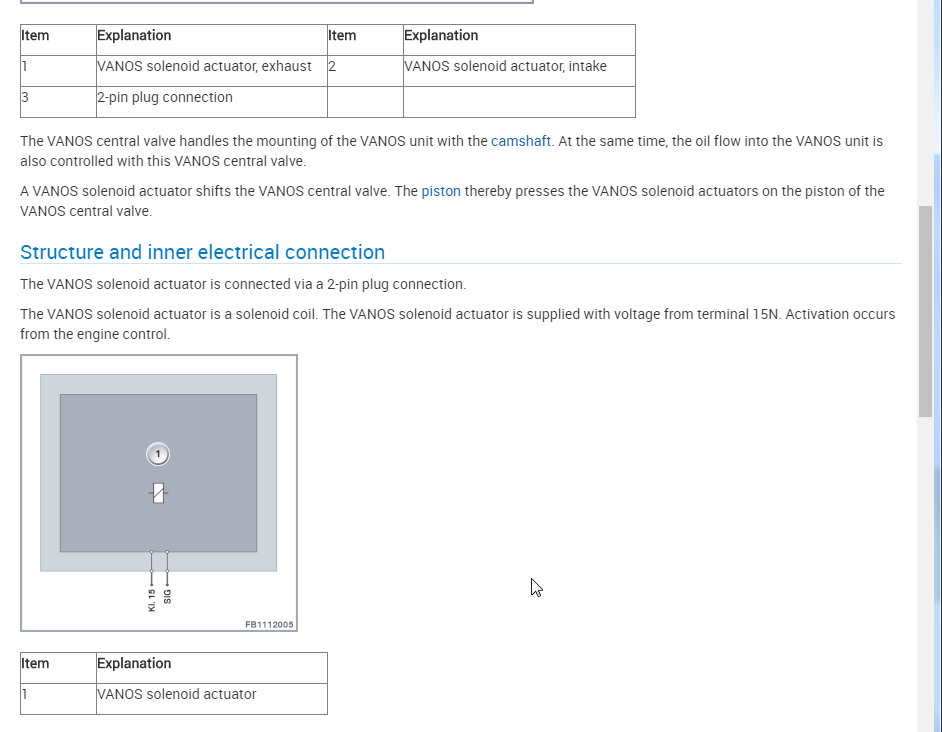 | Item | Explanation | Item | Explanation |
|---|---|---|---|
| 1 | VANOS solenoid actuator, exhaust | 2 | VANOS solenoid actuator, intake |
| 3 | 2-pin plug connection | | |

The VANOS central valve handles the mounting of the VANOS unit with the camshaft. At the same time, the oil flow into the VANOS unit is also controlled with this VANOS central valve.

A VANOS solenoid actuator shifts the VANOS central valve. The piston thereby presses the VANOS solenoid actuators on the piston of the VANOS central valve.

Structure and inner electrical connection

The VANOS solenoid actuator is connected via a 2-pin plug connection.

The VANOS solenoid actuator is a solenoid coil. The VANOS solenoid actuator is supplied with voltage from terminal 15N. Activation occurs from the engine control.

1

Kl. 15

SIG

FB1112005

| Item | Explanation |
|---|---|
| 1 | VANOS solenoid actuator |