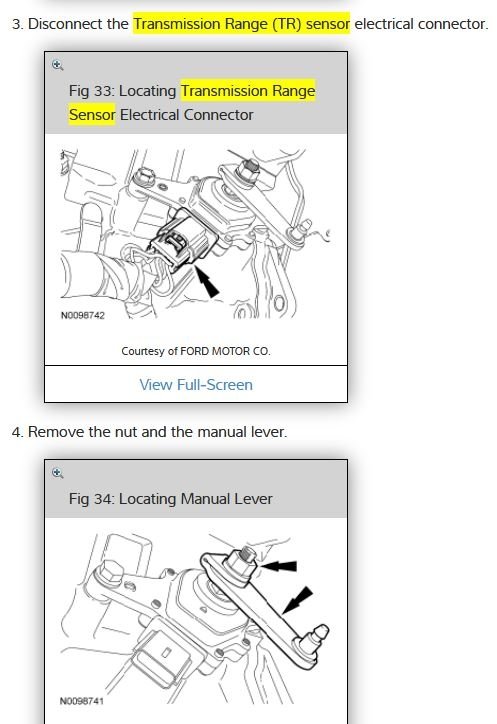 3. Disconnect the Transmission Range (TR) sensor electrical connector.

Fig 33: Locating Transmission Range Sensor Electrical Connector

N0098742

Courtesy of FORD MOTOR CO.

View Full-Screen

4. Remove the nut and the manual lever.

Fig 34: Locating Manual Lever

N0098741