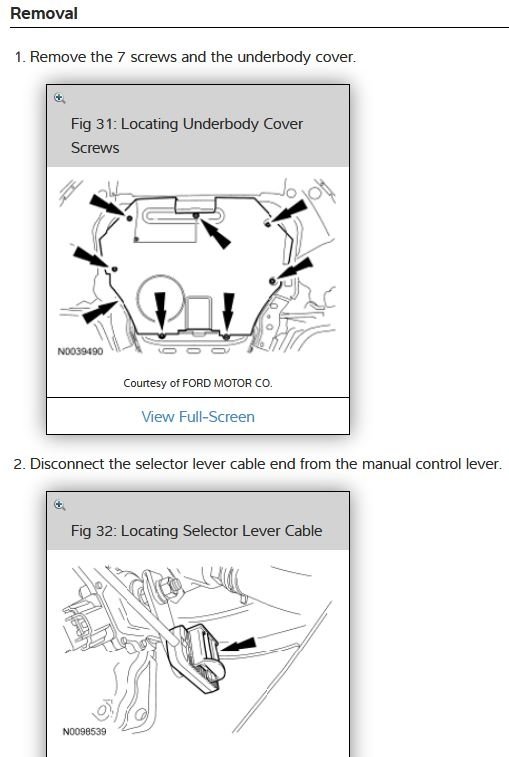 Removal

1. Remove the 7 screws and the underbody cover.

Fig 31: Locating Underbody Cover Screws

N0039490

Courtesy of FORD MOTOR CO.

View Full-Screen

2. Disconnect the selector lever cable end from the manual control lever.

Fig 32: Locating Selector Lever Cable

N0098539