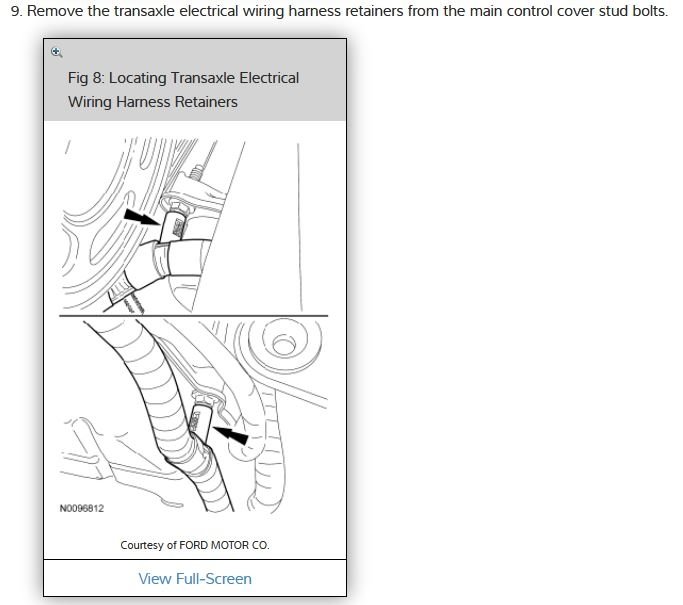 9. Remove the transaxle electrical wiring harness retainers from the main control cover stud bolts.

Fig 8: Locating Transaxle Electrical Wiring Harness Retainers

N0096812

Courtesy of FORD MOTOR CO.

View Full-Screen