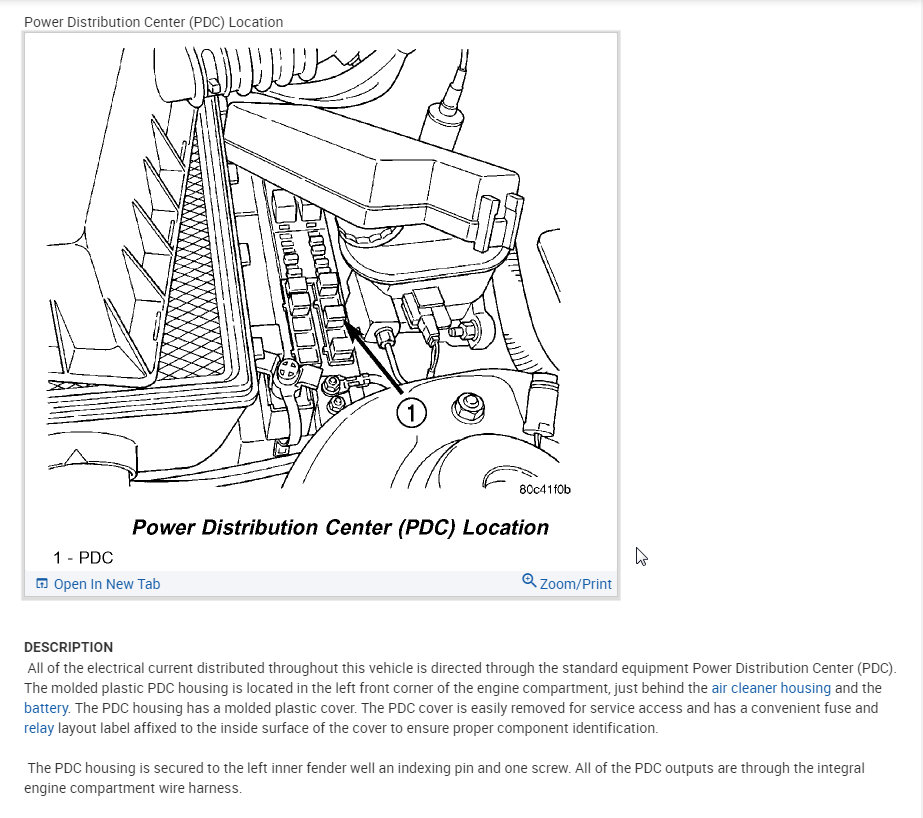 Power Distribution Center (PDC) Location

1

80c41f0b

Power Distribution Center (PDC) Location

1 - PDC

Open In New Tab

Zoom/Print

DESCRIPTION

All of the electrical current distributed throughout this vehicle is directed through the standard equipment Power Distribution Center (PDC). The molded plastic PDC housing is located in the left front corner of the engine compartment, just behind the air cleaner housing and the battery. The PDC housing has a molded plastic cover. The PDC cover is easily removed for service access and has a convenient fuse and relay layout label affixed to the inside surface of the cover to ensure proper component identification.

The PDC housing is secured to the left inner fender well an indexing pin and one screw. All of the PDC outputs are through the integral engine compartment wire harness.