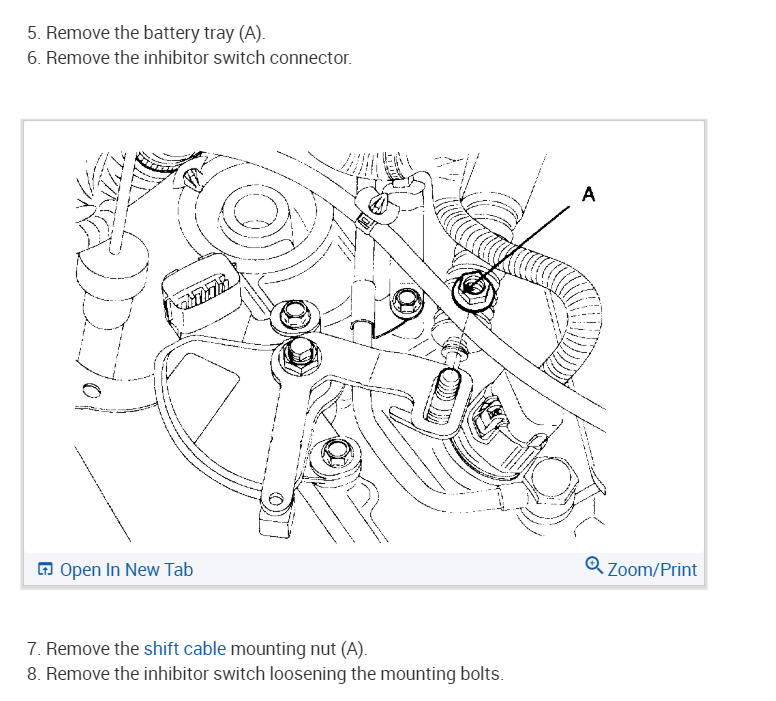 5. Remove the battery tray (A).
6. Remove the inhibitor switch connector.

A

Open In New Tab

Zoom/Print

7. Remove the shift cable mounting nut (A).
8. Remove the inhibitor switch loosening the mounting bolts.