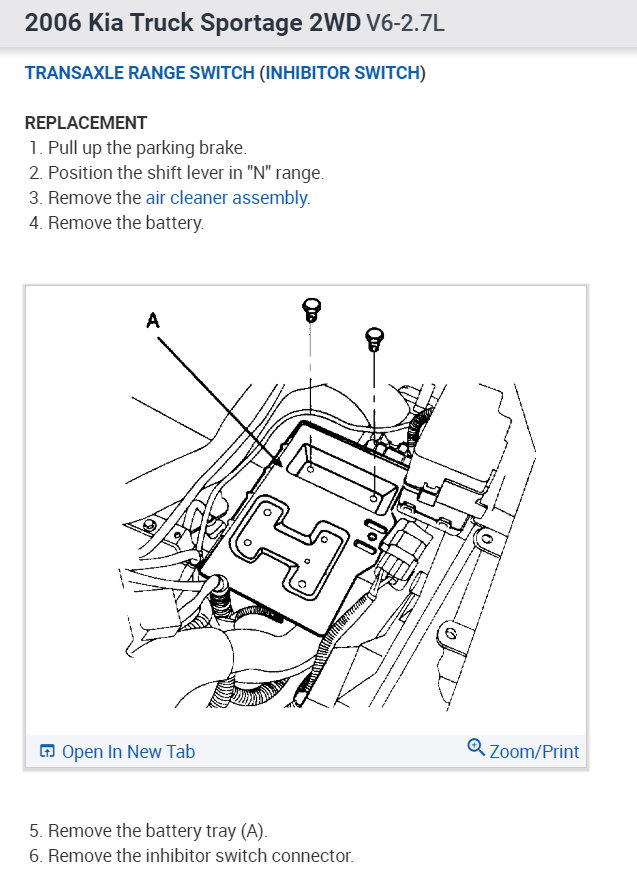 2006 Kia Truck Sportage 2WD V6-2.7L

TRANSAXLE RANGE SWITCH (INHIBITOR SWITCH)

REPLACEMENT
1. Pull up the parking brake.
2. Position the shift lever in "N" range.
3. Remove the air cleaner assembly.
4. Remove the battery.

A

Open In New Tab
Zoom/Print

5. Remove the battery tray (A).
6. Remove the inhibitor switch connector.