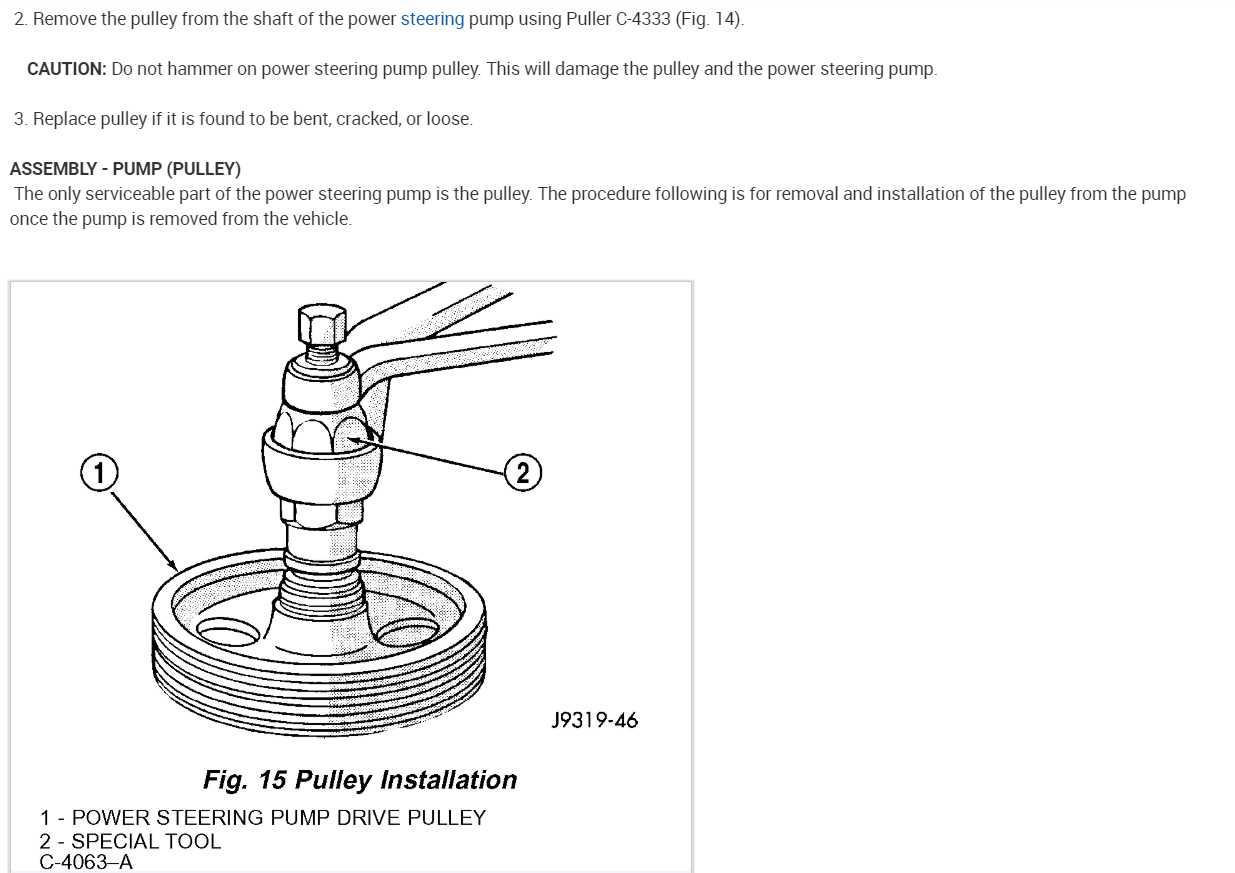 2. Remove the pulley from the shaft of the power steering pump using Puller C-4333 (Fig. 14).

CAUTION: Do not hammer on power steering pump pulley. This will damage the pulley and the power steering pump.

3. Replace pulley if it is found to be bent, cracked, or loose.

ASSEMBLY - PUMP (PULLEY)
The only serviceable part of the power steering pump is the pulley. The procedure following is for removal and installation of the pulley from the pump once the pump is removed from the vehicle.

1

2

J9319-46

Fig. 15 Pulley Installation

1 - POWER STEERING PUMP DRIVE PULLEY
2 - SPECIAL TOOL
C-4063–A