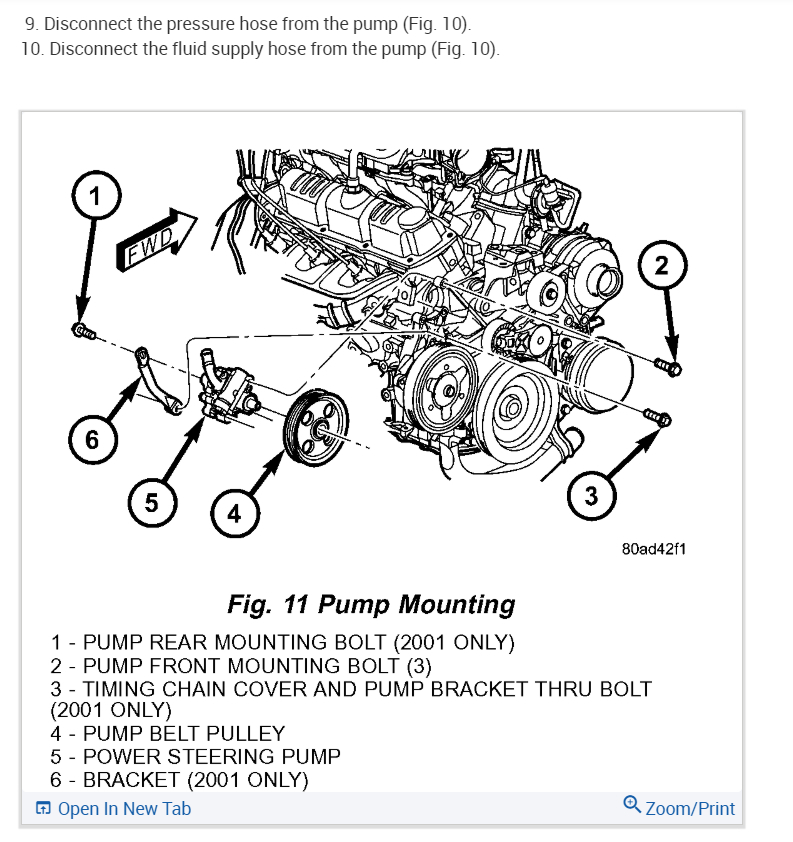 9. Disconnect the pressure hose from the pump (Fig. 10).
10. Disconnect the fluid supply hose from the pump (Fig. 10).

1
FWD
2
6
5
4
3
80ad42f1

Fig. 11 Pump Mounting

1 - PUMP REAR MOUNTING BOLT (2001 ONLY)
2 - PUMP FRONT MOUNTING BOLT (3)
3 - TIMING CHAIN COVER AND PUMP BRACKET THRU BOLT (2001 ONLY)
4 - PUMP BELT PULLEY
5 - POWER STEERING PUMP
6 - BRACKET (2001 ONLY)

Open In New Tab
Zoom/Print