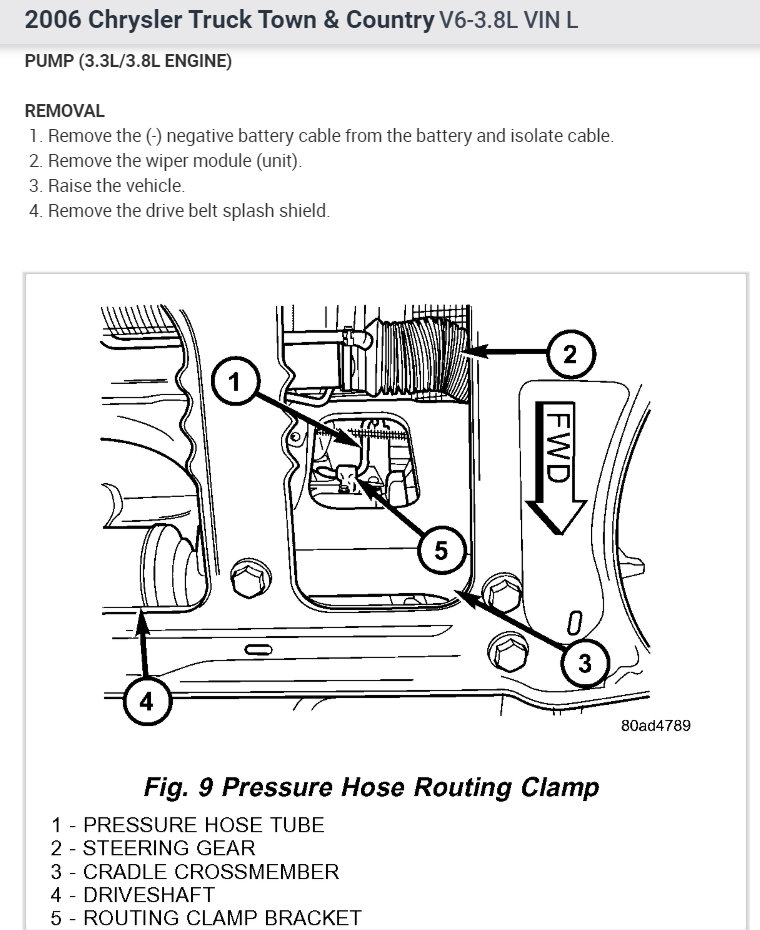 2006 Chrysler Truck Town & Country V6-3.8L VIN L

PUMP (3.3L/3.8L ENGINE)

REMOVAL
1. Remove the (-) negative battery cable from the battery and isolate cable.
2. Remove the wiper module (unit).
3. Raise the vehicle.
4. Remove the drive belt splash shield.

1
2
FWD
5
3
4
80ad4789

Fig. 9 Pressure Hose Routing Clamp

1 - PRESSURE HOSE TUBE
2 - STEERING GEAR
3 - CRADLE CROSSMEMBER
4 - DRIVESHAFT
5 - ROUTING CLAMP BRACKET