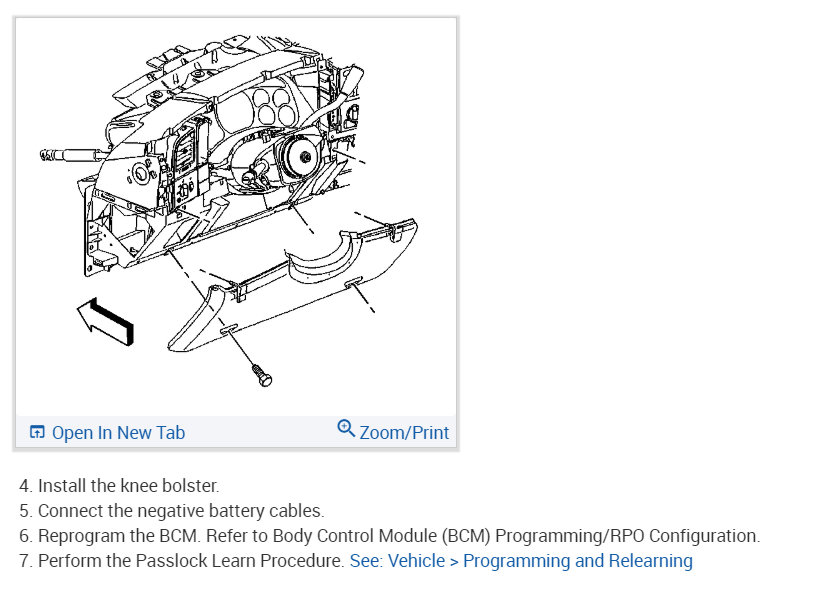 Open In New Tab
Zoom/Print

4. Install the knee bolster.
5. Connect the negative battery cables.
6. Reprogram the BCM. Refer to Body Control Module (BCM) Programming/RPO Configuration.
7. Perform the Passlock Learn Procedure. See: Vehicle > Programming and Relearning