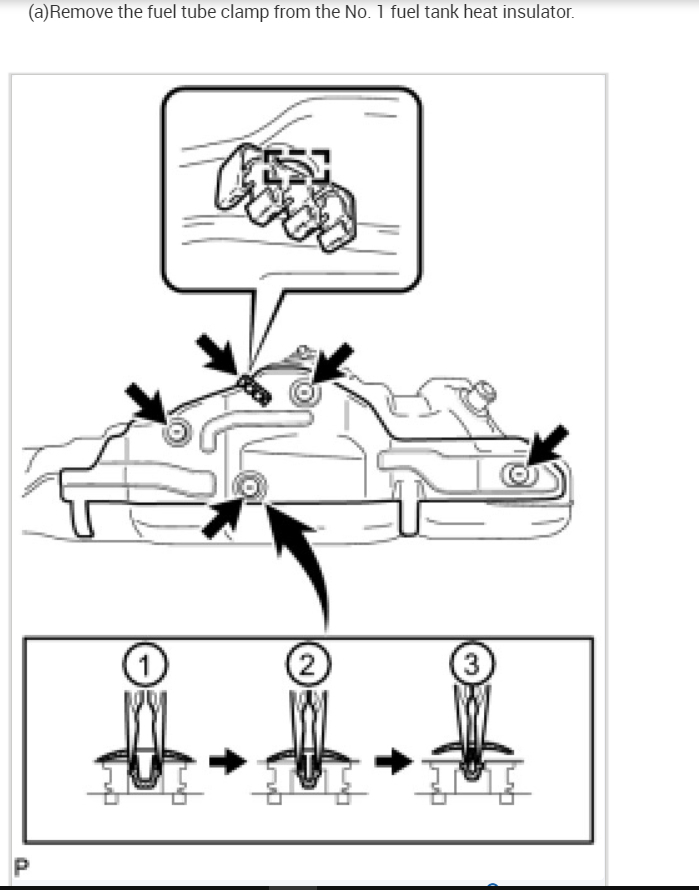 (a)Remove the fuel tube clamp from the No. 1 fuel tank heat insulator.

1

2

3

P