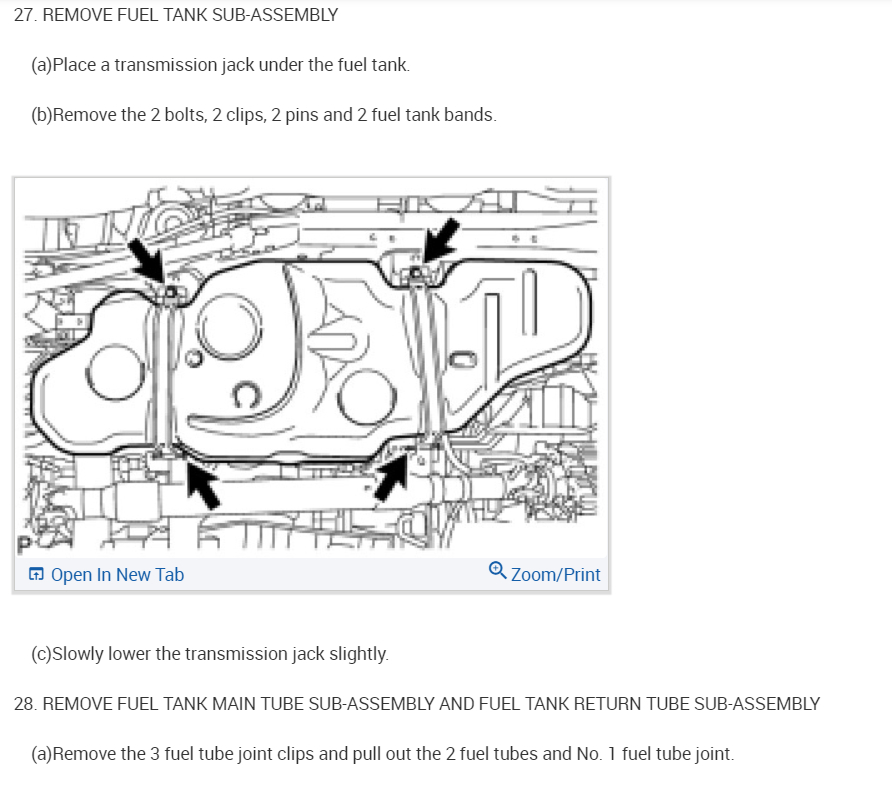 27. REMOVE FUEL TANK SUB-ASSEMBLY

(a)Place a transmission jack under the fuel tank.

(b)Remove the 2 bolts, 2 clips, 2 pins and 2 fuel tank bands.

P

Open In New Tab

Zoom/Print

(c)Slowly lower the transmission jack slightly.

28. REMOVE FUEL TANK MAIN TUBE SUB-ASSEMBLY AND FUEL TANK RETURN TUBE SUB-ASSEMBLY

(a)Remove the 3 fuel tube joint clips and pull out the 2 fuel tubes and No. 1 fuel tube joint.