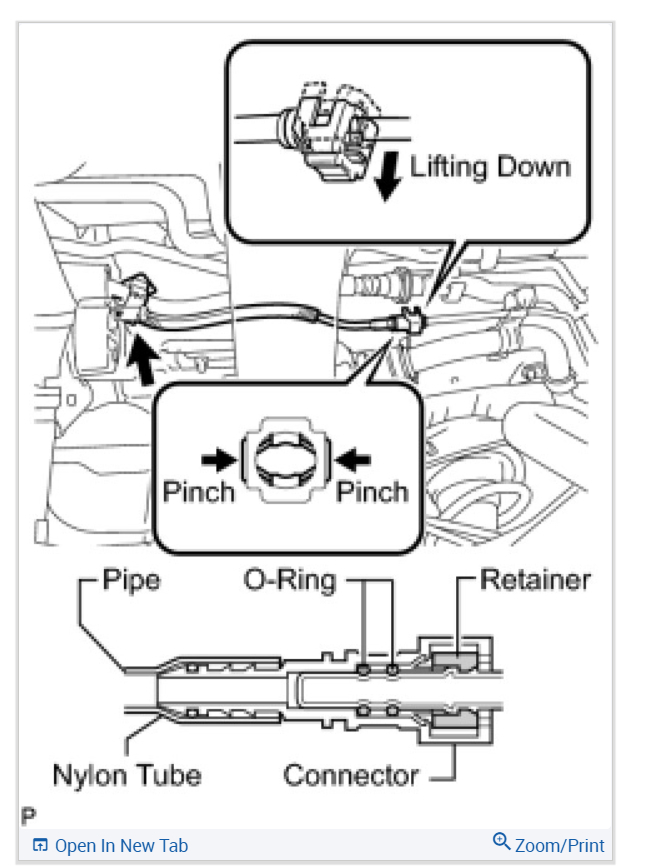 Lifting Down

Pinch
Pinch

Pipe
O-Ring
Retainer
Nylon Tube
Connector

P

Open In New Tab
Zoom/Print