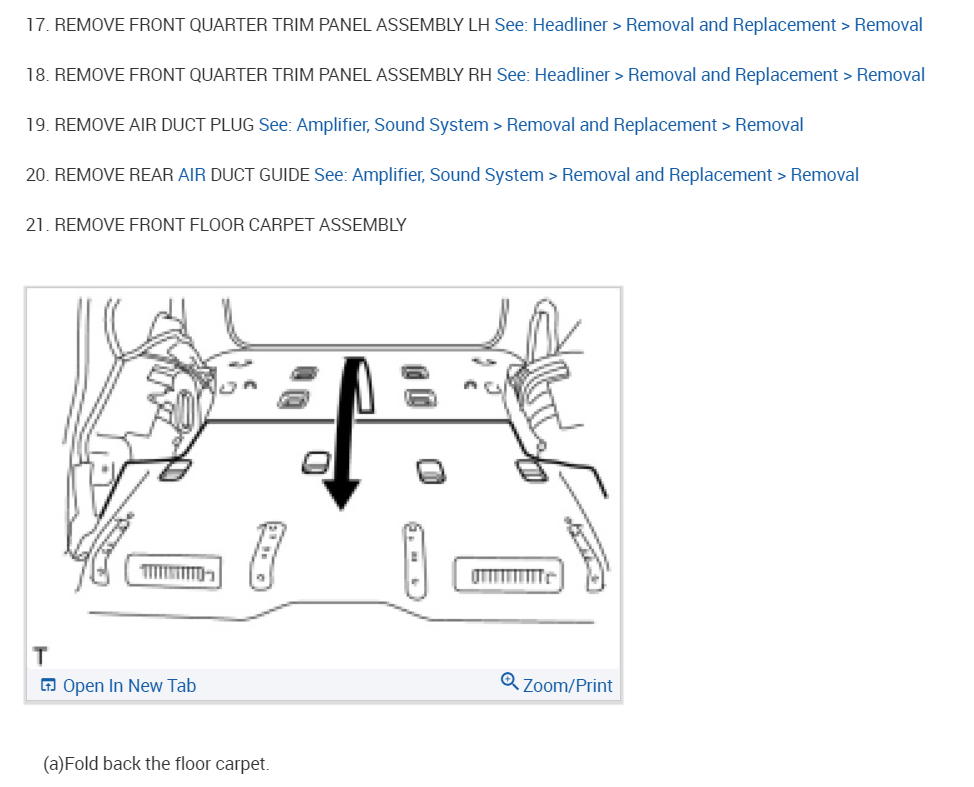 17. REMOVE FRONT QUARTER TRIM PANEL ASSEMBLY LH See: Headliner > Removal and Replacement > Removal

18. REMOVE FRONT QUARTER TRIM PANEL ASSEMBLY RH See: Headliner > Removal and Replacement > Removal

19. REMOVE AIR DUCT PLUG See: Amplifier, Sound System > Removal and Replacement > Removal

20. REMOVE REAR AIR DUCT GUIDE See: Amplifier, Sound System > Removal and Replacement > Removal

21. REMOVE FRONT FLOOR CARPET ASSEMBLY

T

Open In New Tab

Zoom/Print

(a)Fold back the floor carpet.