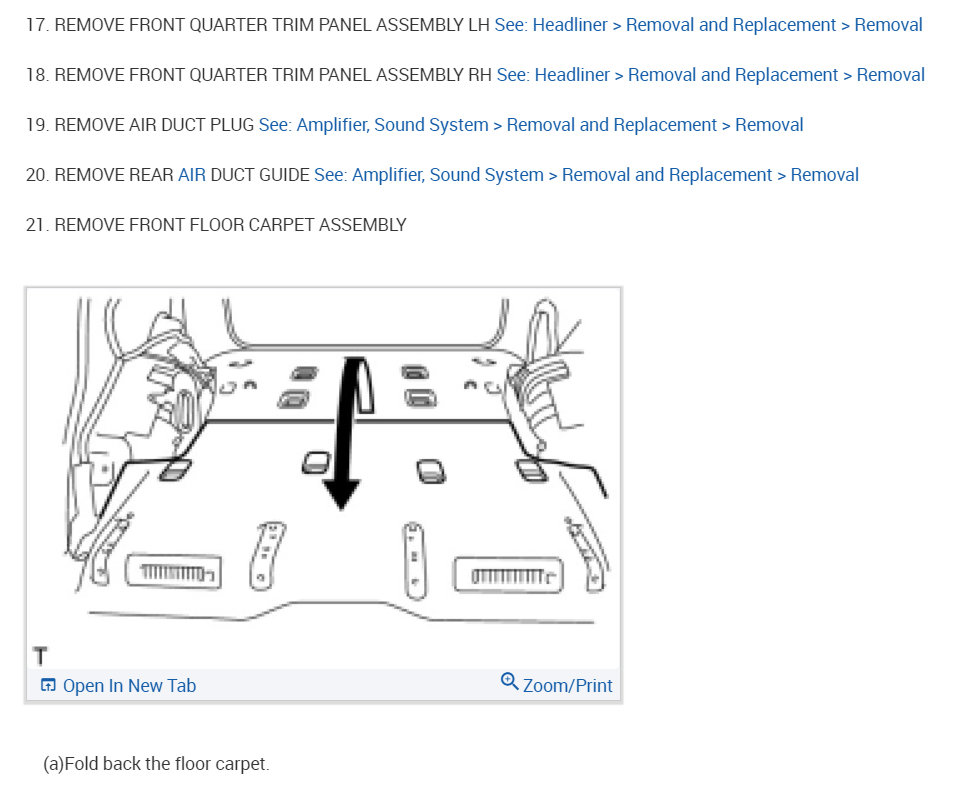 17. REMOVE FRONT QUARTER TRIM PANEL ASSEMBLY LH See: Headliner > Removal and Replacement > Removal

18. REMOVE FRONT QUARTER TRIM PANEL ASSEMBLY RH See: Headliner > Removal and Replacement > Removal

19. REMOVE AIR DUCT PLUG See: Amplifier, Sound System > Removal and Replacement > Removal

20. REMOVE REAR AIR DUCT GUIDE See: Amplifier, Sound System > Removal and Replacement > Removal

21. REMOVE FRONT FLOOR CARPET ASSEMBLY

T

Open In New Tab

Zoom/Print

(a)Fold back the floor carpet.