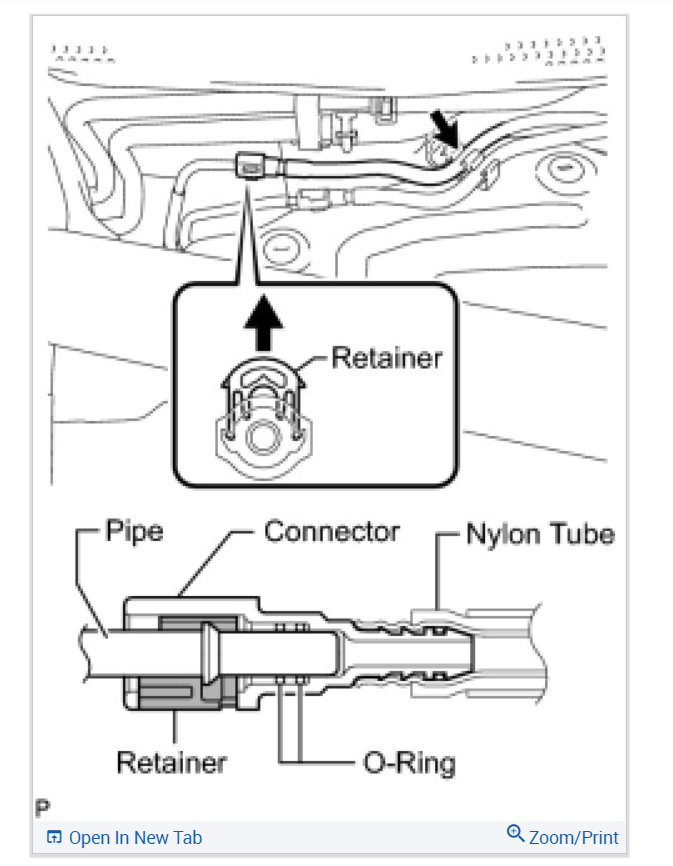 Retainer

Pipe

Connector

Nylon Tube

Retainer

O-Ring

P

Open In New Tab

Zoom/Print